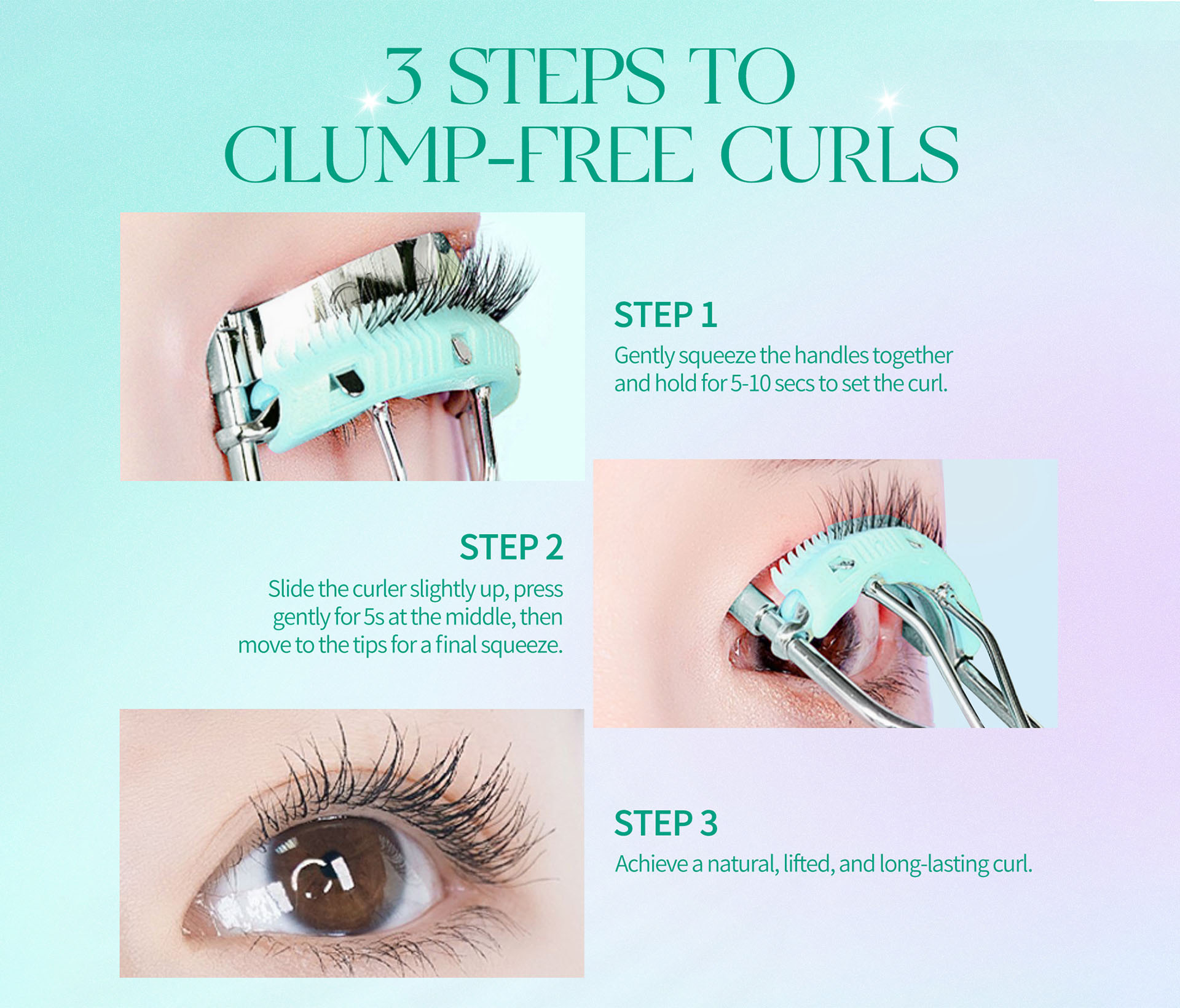 3 STEPS TO CLUMP-FREE CURLS

STEP 1
Gently squeeze the handles together and hold for 5-10 secs to set the curl.

STEP 2
Slide the curler slightly up, press gently for 5s at the middle, then move to the tips for a final squeeze.

STEP 3
Achieve a natural, lifted, and long-lasting curl.