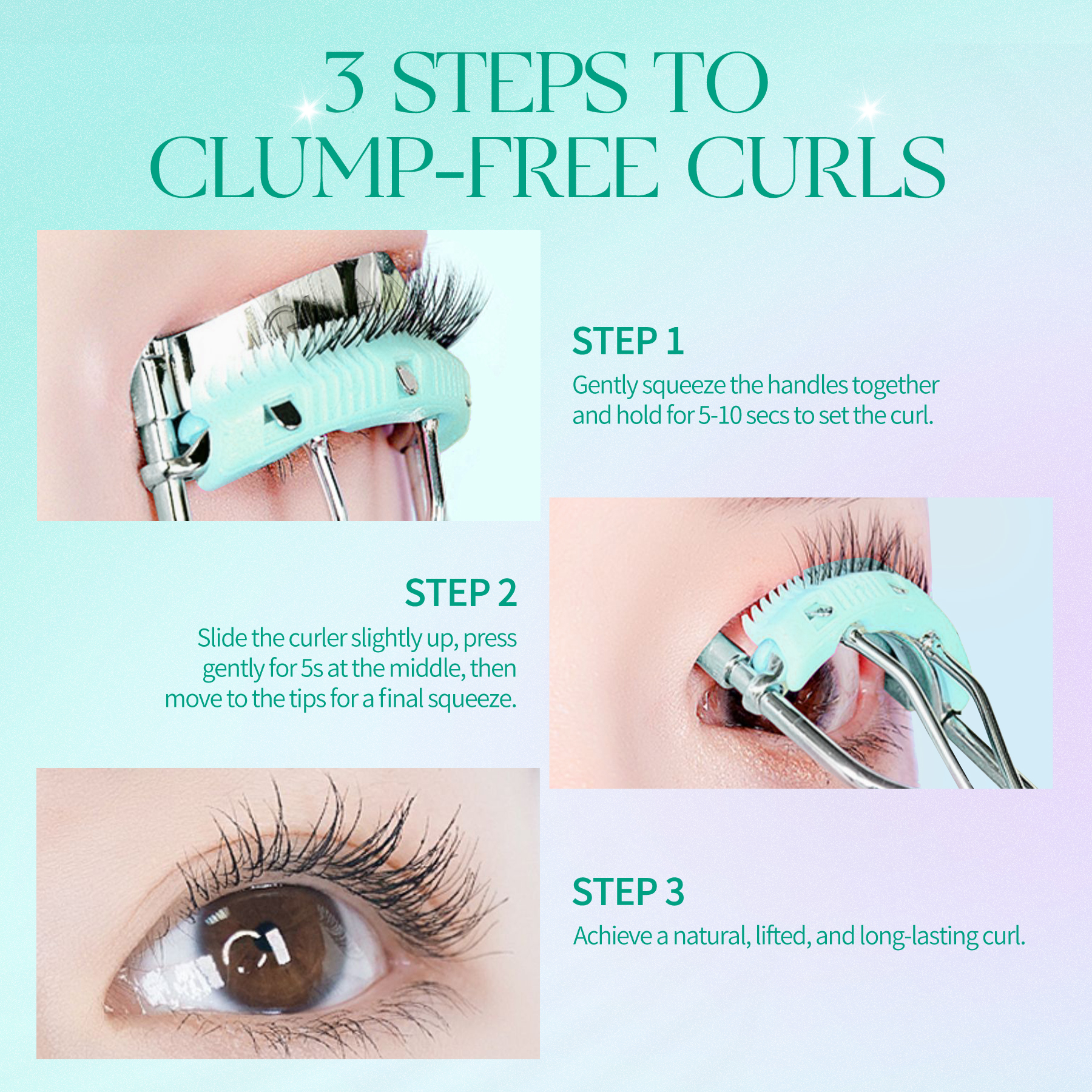 3 STEPS TO CLUMP-FREE CURLS

STEP 1
Gently squeeze the handles together and hold for 5-10 secs to set the curl.

STEP 2
Slide the curler slightly up, press gently for 5s at the middle, then move to the tips for a final squeeze.

STEP 3
Achieve a natural, lifted, and long-lasting curl.