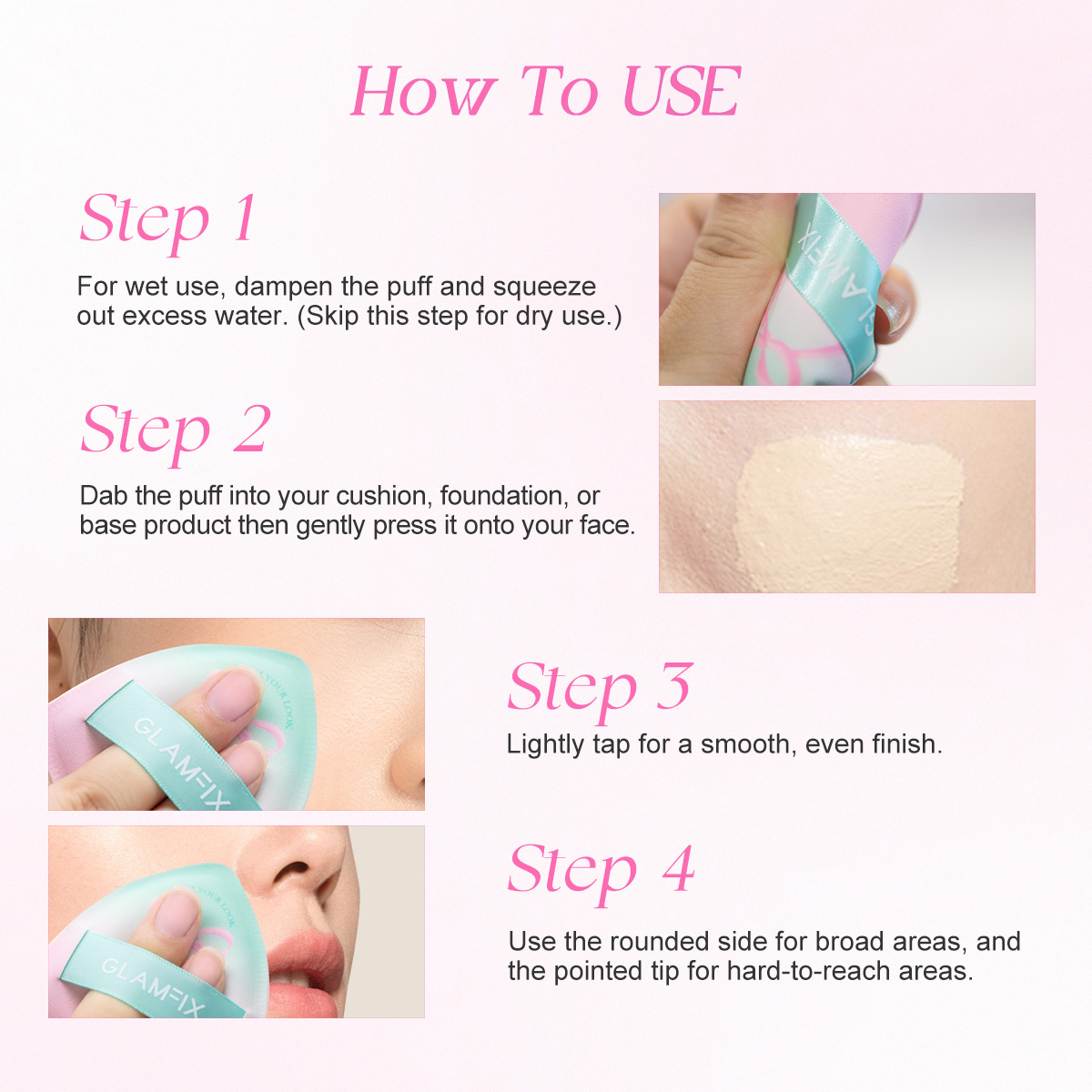 How To USE

Step 1

For wet use, dampen the puff and squeeze out excess water. (Skip this step for dry use.)

GLAMFIX

Step 2

Dab the puff into your cushion, foundation, or base product then gently press it onto your face.

GLAMFIX

YOUR LOOK

Step 3

Lightly tap for a smooth, even finish.

GLAMFIX

YOUR LOOK

Step 4

Use the rounded side for broad areas, and the pointed tip for hard-to-reach areas.