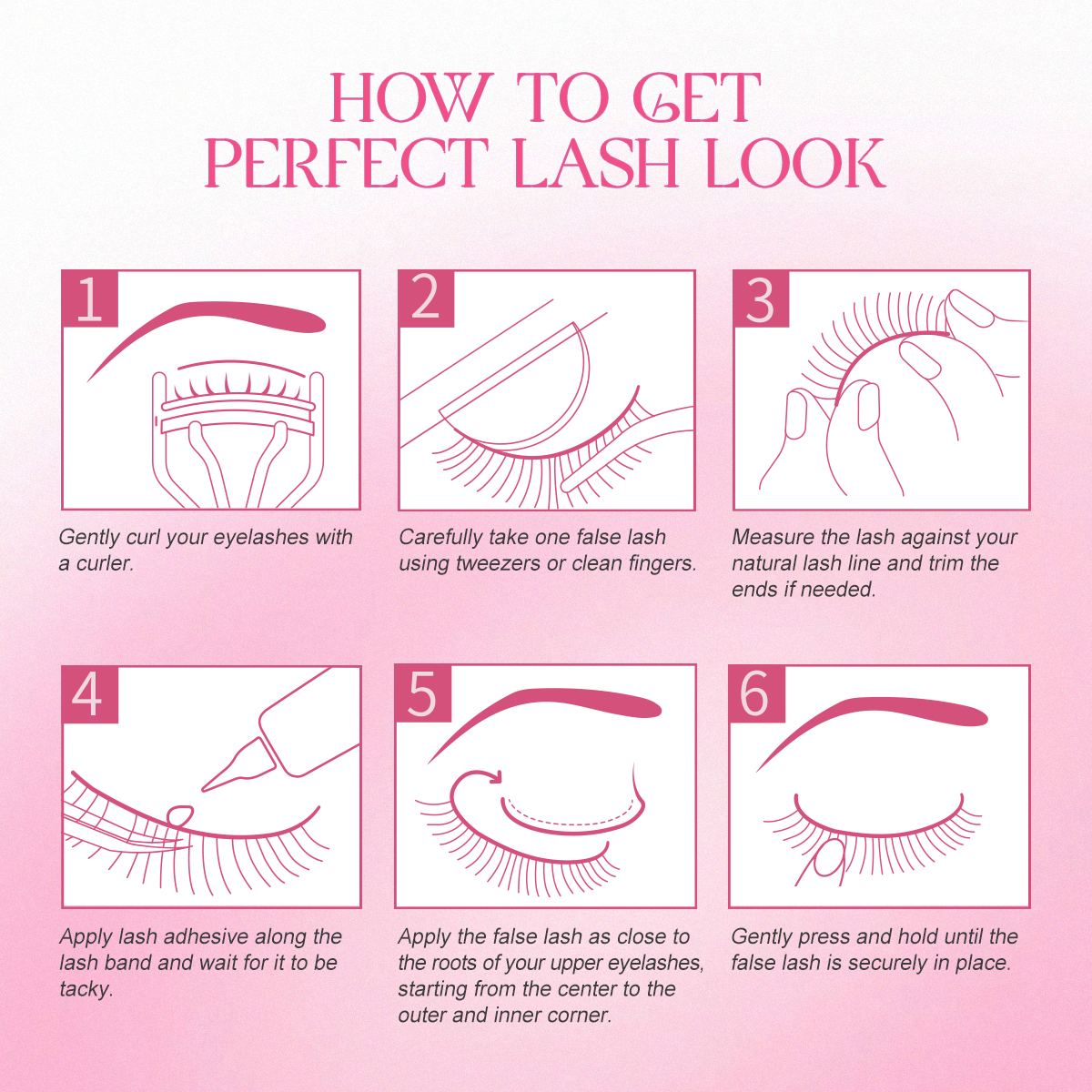 HOW TO GET PERFECT LASH LOOK

1

Gently curl your eyelashes with a curler.

2

Carefully take one false lash using tweezers or clean fingers.

3

Measure the lash against your natural lash line and trim the ends if needed.

4

Apply lash adhesive along the lash band and wait for it to be tacky.

5

Apply the false lash as close to the roots of your upper eyelashes, starting from the center to the outer and inner corner.

6

Gently press and hold until the false lash is securely in place.