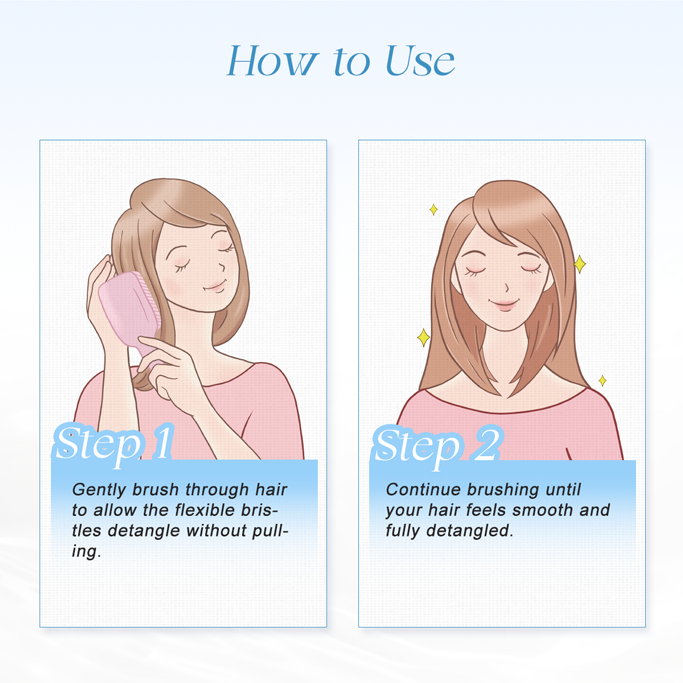 How to Use

Step 1

Gently brush through hair to allow the flexible bristles detangle without pulling.

Step 2

Continue brushing until your hair feels smooth and fully detangled.