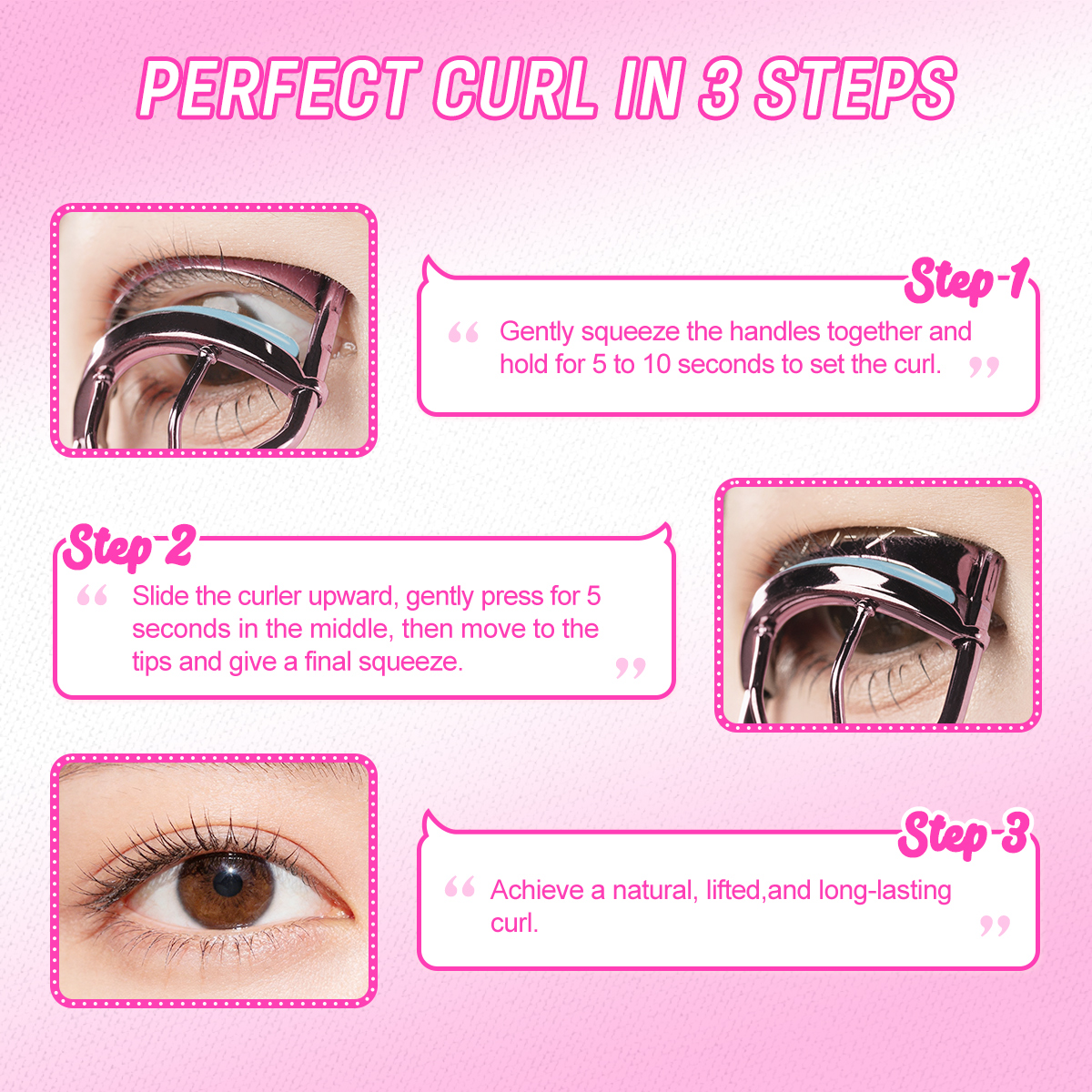 PERFECT CURL IN 3 STEPS

Step-1

“ Gently squeeze the handles together and hold for 5 to 10 seconds to set the curl. ”

Step-2

“ Slide the curler upward, gently press for 5 seconds in the middle, then move to the tips and give a final squeeze. ”

Step-3

“ Achieve a natural, lifted,and long-lasting curl. ”