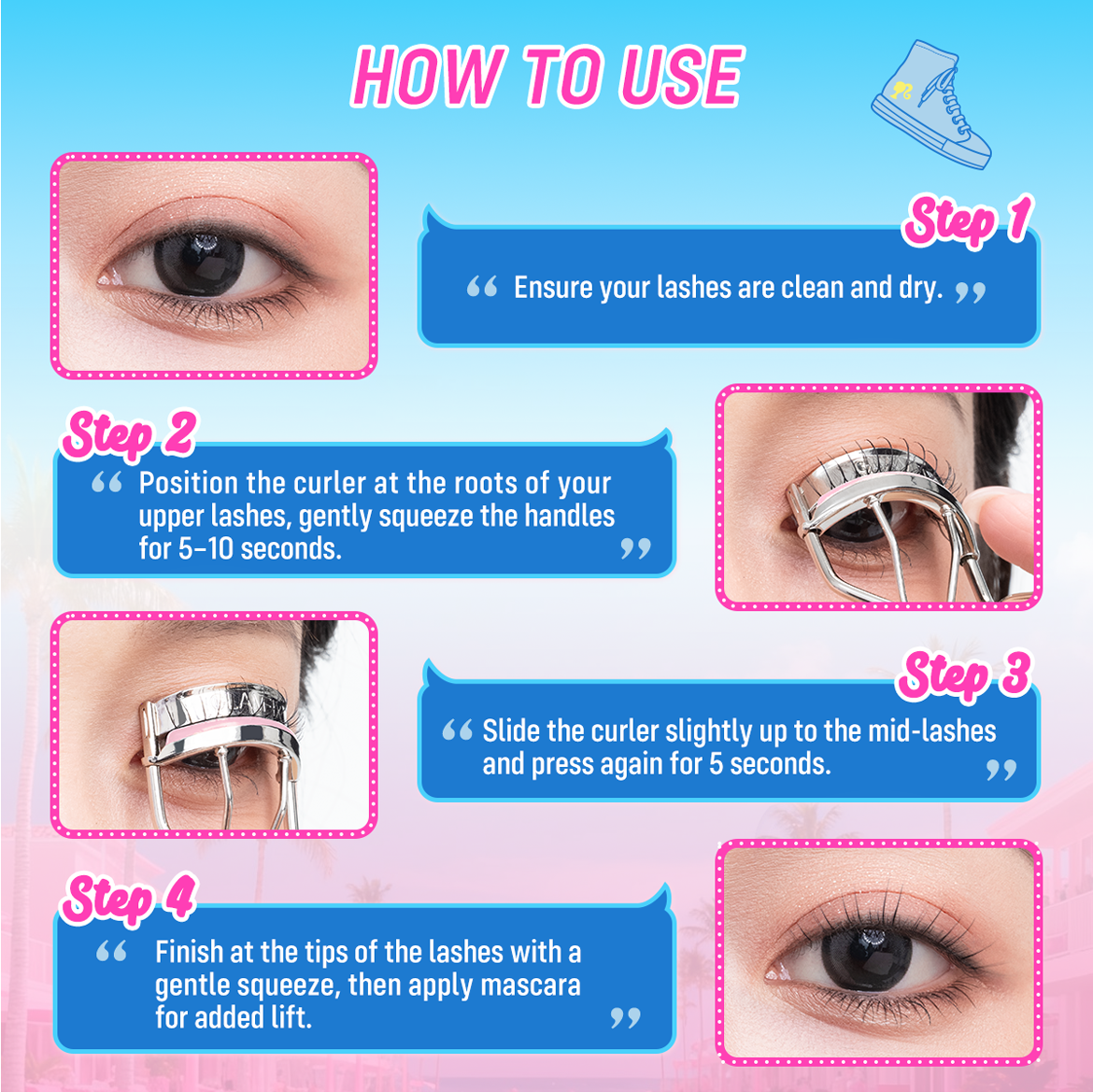 HOW TO USE

Step 1

“ Ensure your lashes are clean and dry. ”

Step 2

“ Position the curler at the roots of your upper lashes, gently squeeze the handles for 5–10 seconds. ”

Step 3

“ Slide the curler slightly up to the mid-lashes and press again for 5 seconds. ”

Step 4

“ Finish at the tips of the lashes with a gentle squeeze, then apply mascara for added lift. ”